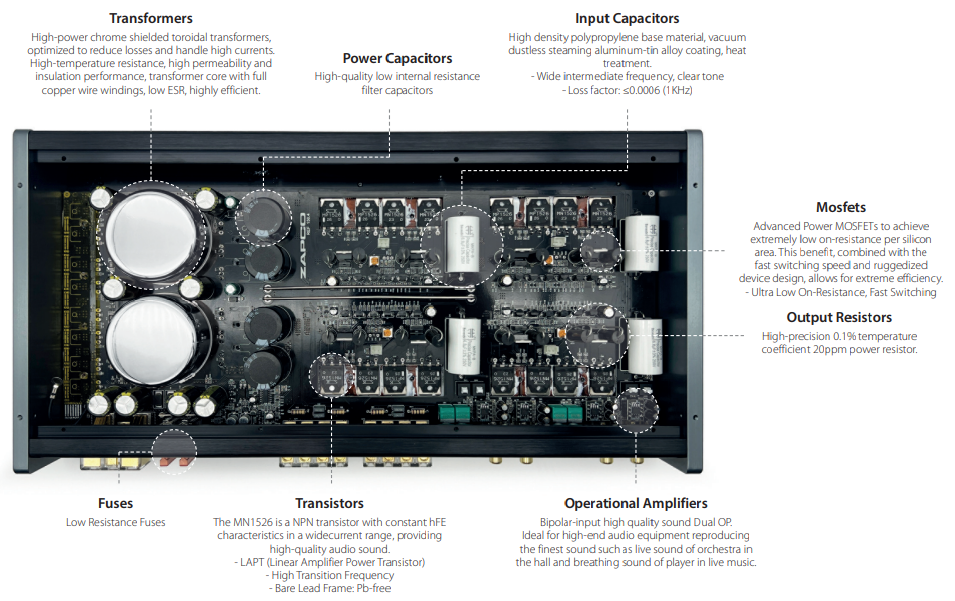 Transformers
High-power chrome shielded toroidal transformers, optimized to reduce losses and handle high currents. High-temperature resistance, high permeability and insulation performance, transformer core with full copper wire windings, low ESR, highly efficient.

Power Capacitors
High-quality low internal resistance filter capacitors

Input Capacitors
High density polypropylene base material, vacuum dustless steaming aluminum-tin alloy coating, heat treatment.
- Wide intermediate frequency, clear tone
- Loss factor: ≤0.0006 (1KHz)

ZAPCO

Mosfets
Advanced Power MOSFETs to achieve extremely low on-resistance per silicon area. This benefit, combined with the fast switching speed and ruggedized device design, allows for extreme efficiency.
- Ultra Low On-Resistance, Fast Switching

Output Resistors
High-precision 0.1% temperature coefficient 20ppm power resistor.

Fuses
Low Resistance Fuses

Transistors
The MN1526 is a NPN transistor with constant hFE characteristics in a widecurrent range, providing high-quality audio sound.
- LAPT (Linear Amplifier Power Transistor)
- High Transition Frequency
- Bare Lead Frame: Pb-free

Operational Amplifiers
Bipolar-input high quality sound Dual OP. Ideal for high-end audio equipment reproducing the finest sound such as live sound of orchestra in the hall and breathing sound of player in live music.